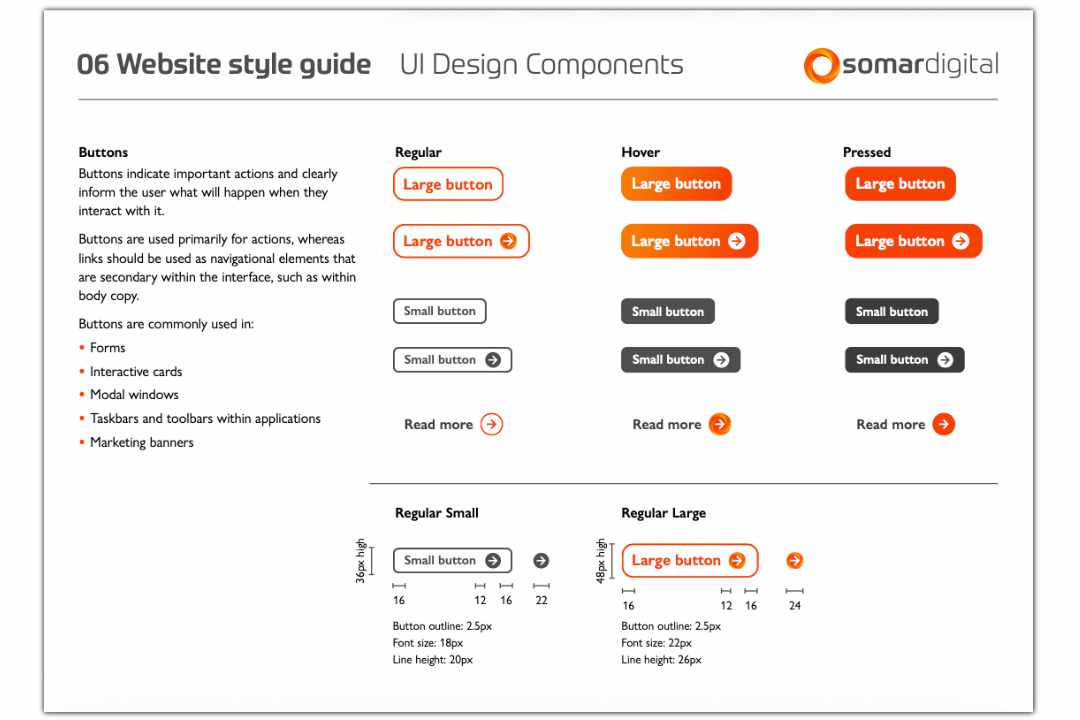 06 Website style guide UI Design Components

somardigital

Buttons
Buttons indicate important actions and clearly inform the user what will happen when they interact with it.

Buttons are used primarily for actions, whereas links should be used as navigational elements that are secondary within the interface, such as within body copy.

Buttons are commonly used in:
• Forms
• Interactive cards
• Modal windows
• Taskbars and toolbars within applications
• Marketing banners

Regular
Large button
Large button
Small button
Small button
Read more

Hover
Large button
Large button
Small button
Small button
Read more

Pressed
Large button
Large button
Small button
Small button
Read more

Regular Small
36px high
Small button
16 12 16 22
Button outline: 2.5px
Font size: 18px
Line height: 20px

Regular Large
48px high
Large button
16 12 16 24
Button outline: 2.5px
Font size: 22px
Line height: 26px